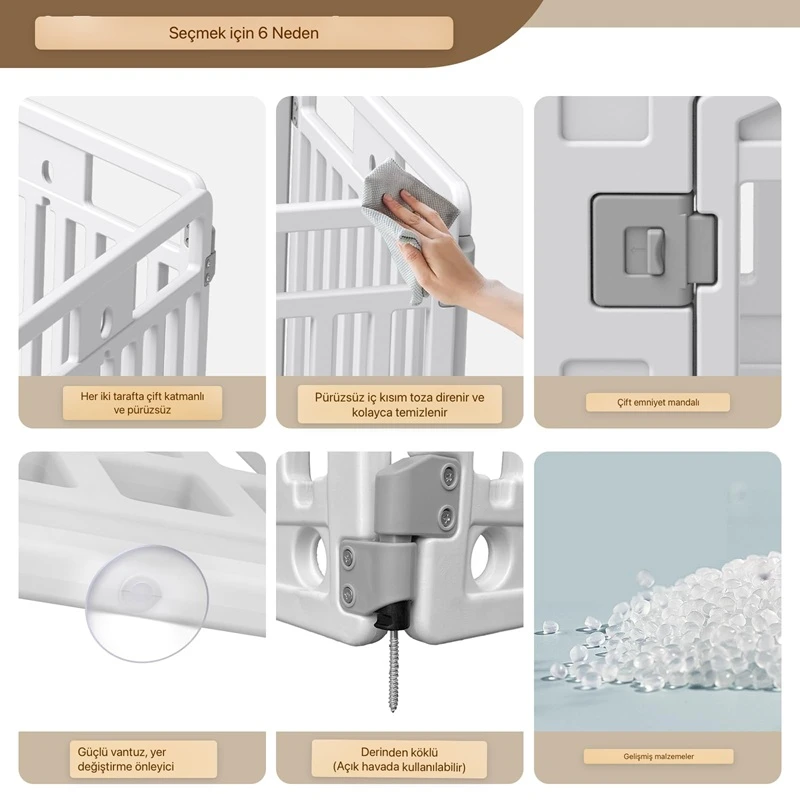 Seçmek için 6 Neden

Her iki tarafta çift katmanlı ve pürüzsüz

Pürüzsüz iç kısım toza direnir ve kolayca temizlenir

Çift emniyet mandalı

Güçlü vantuz, yer değiştirme önleyici

Derinden köklü (Açık havada kullanılabilir)

Gelişmiş malzemeler